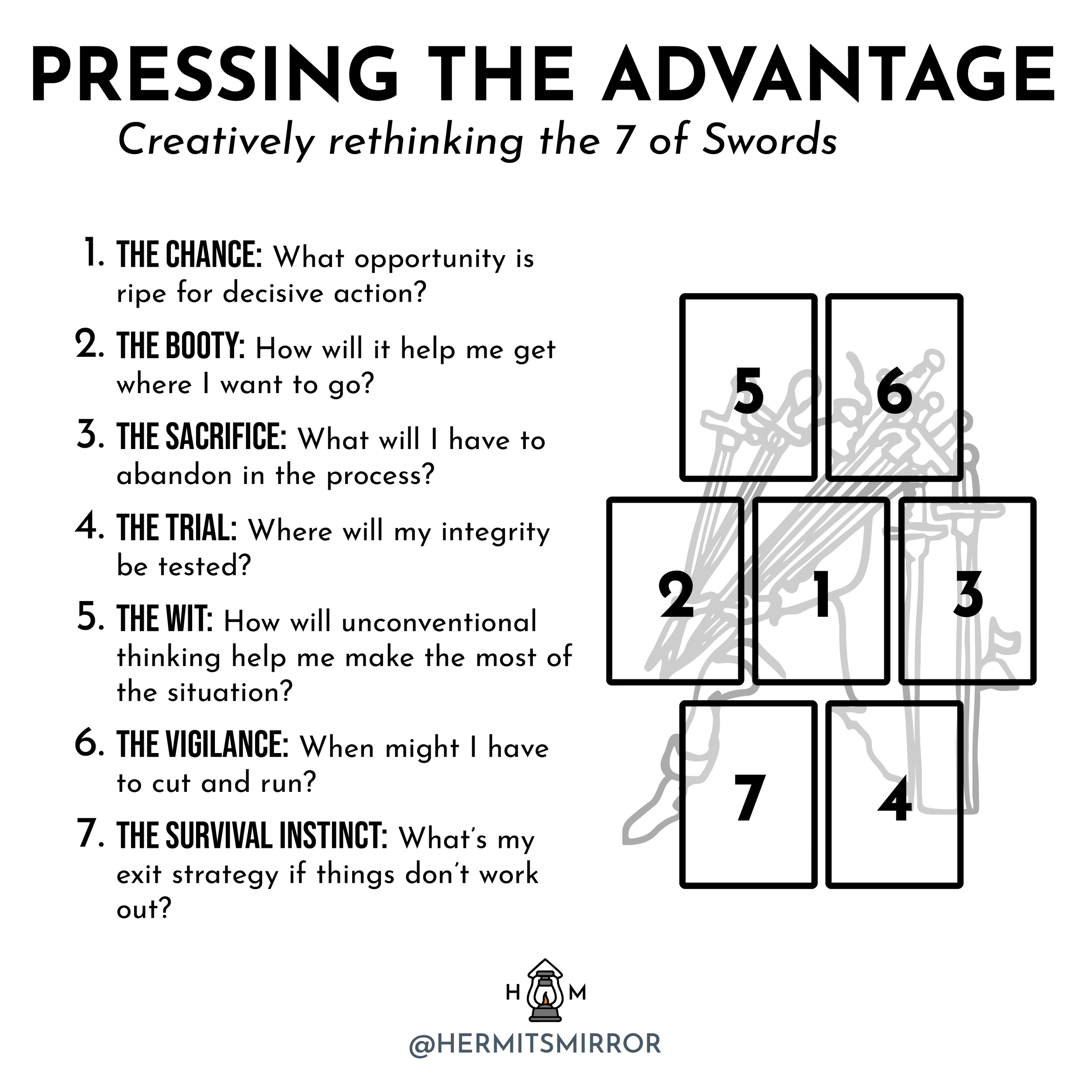 PRESSING THE ADVANTAGE

Creatively rethinking the 7 of Swords

1. THE CHANCE: What opportunity is ripe for decisive action?

2. THE BOOTY: How will it help me get where I want to go?

3. THE SACRIFICE: What will I have to abandon in the process?

4. THE TRIAL: Where will my integrity be tested?

5. THE WIT: How will unconventional thinking help me make the most of the situation?

6. THE VIGILANCE: When might I have to cut and run?

7. THE SURVIVAL INSTINCT: What's my exit strategy if things don't work out?

5 6

2 1 3

7 4

H M

@HERMITSMIRROR